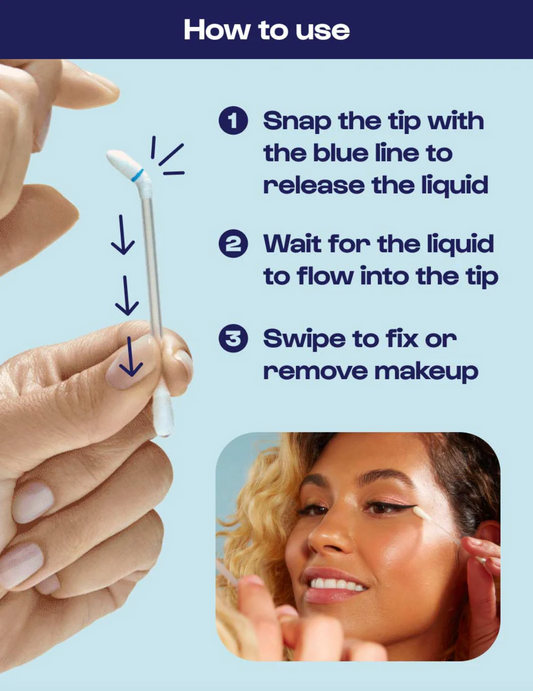 How to use

1 Snap the tip with the blue line to release the liquid

2 Wait for the liquid to flow into the tip

3 Swipe to fix or remove makeup